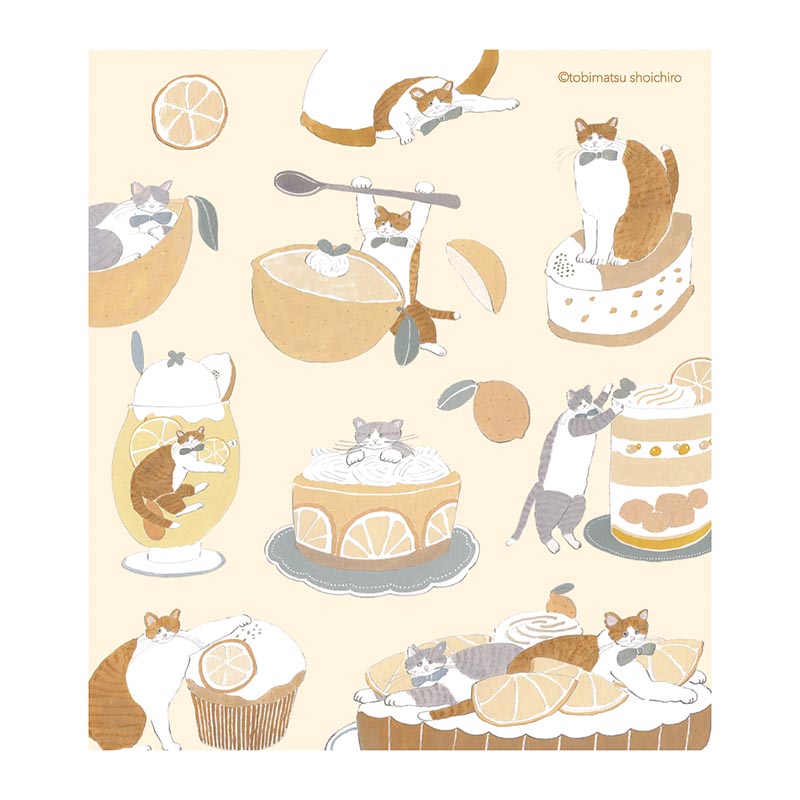 ©tobimatsu shoichiro