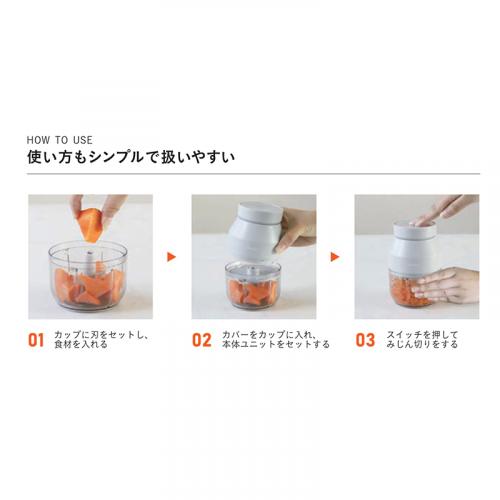 HOW TO USE
使い方もシンプルで扱いやすい

01 カップに刃をセットし、食材を入れる

02 カバーをカップに入れ、本体ユニットをセットする

03 スイッチを押してみじん切りをする